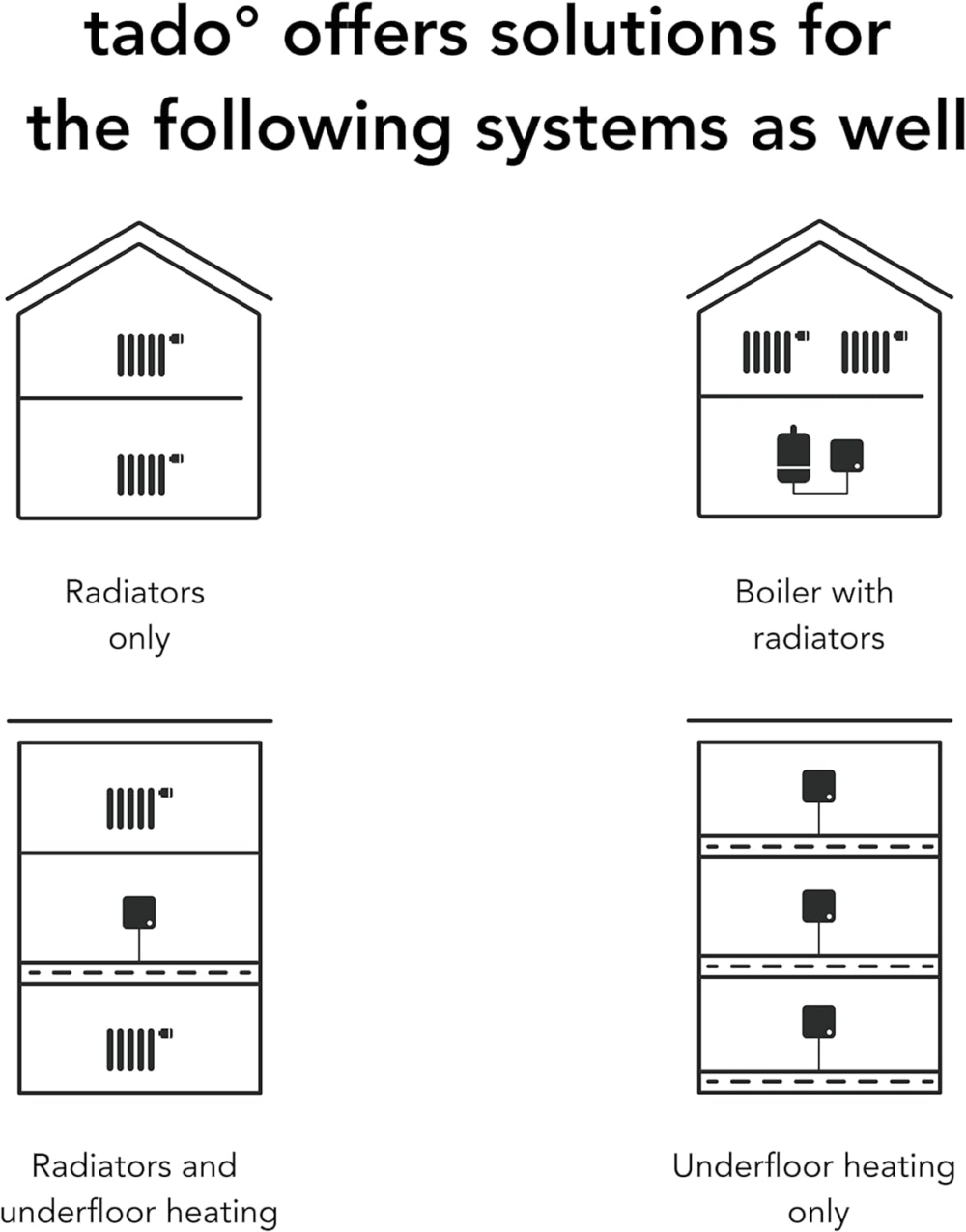 tado° offers solutions for the following systems as well

Radiators only

Boiler with radiators

Radiators and underfloor heating

Underfloor heating only